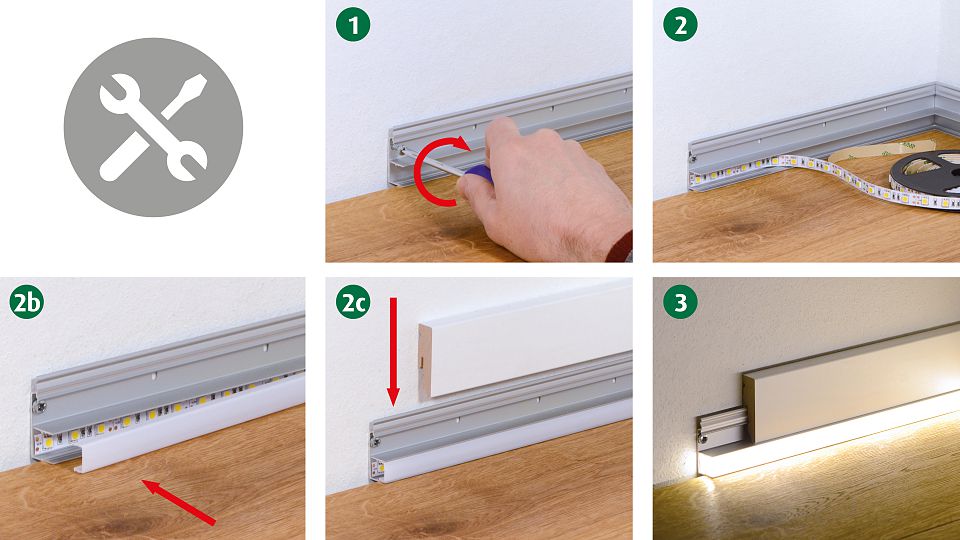 1

2

2b

2c

3