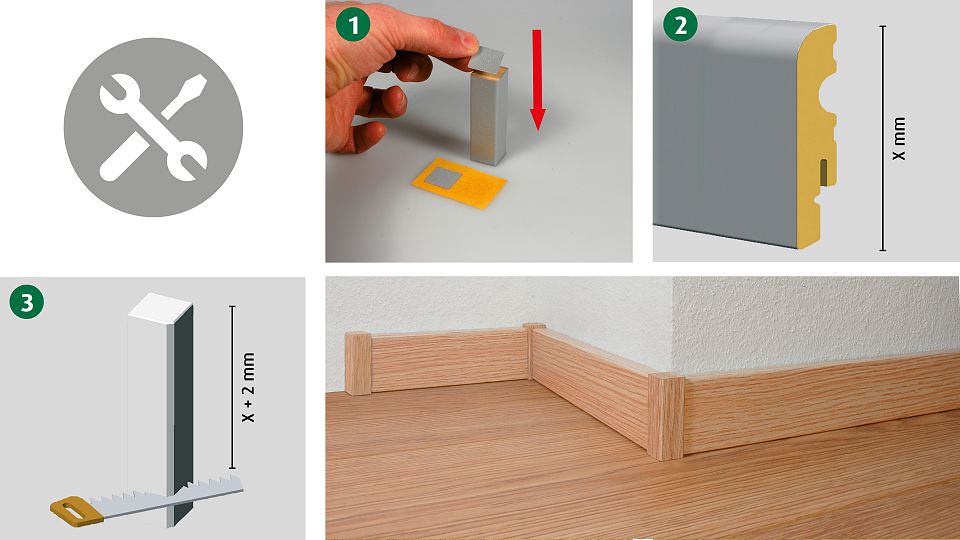 1

2

X mm

3

X + 2 mm