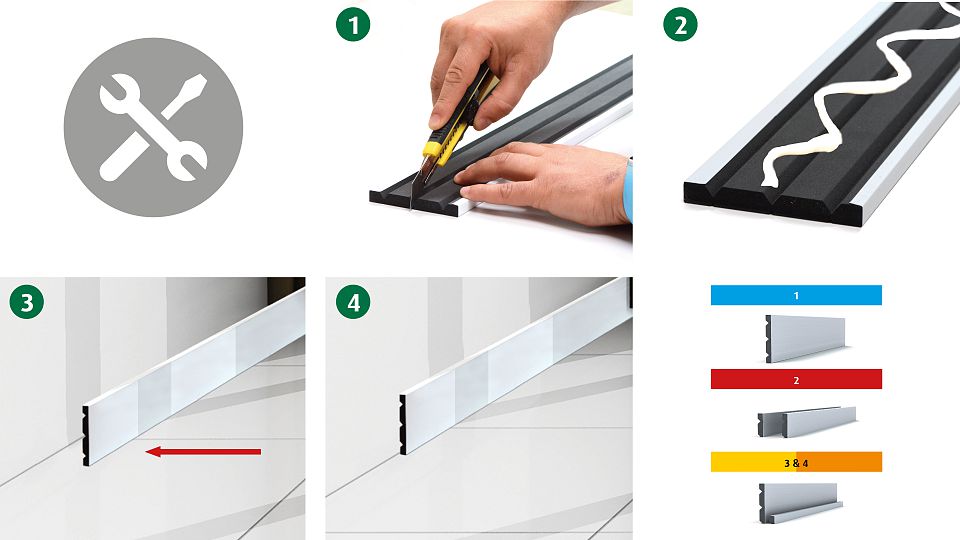 1

2

3

4

1

2

3 & 4