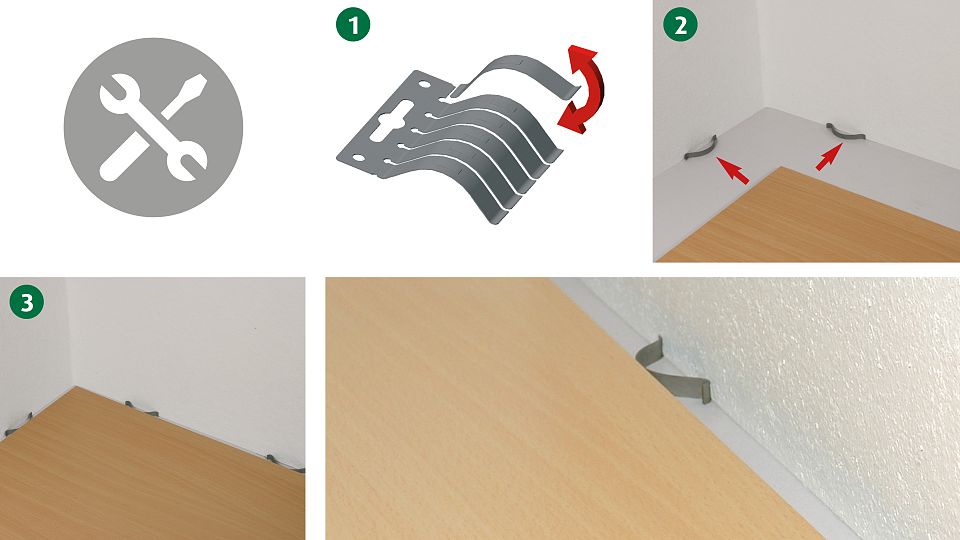 1

2

3