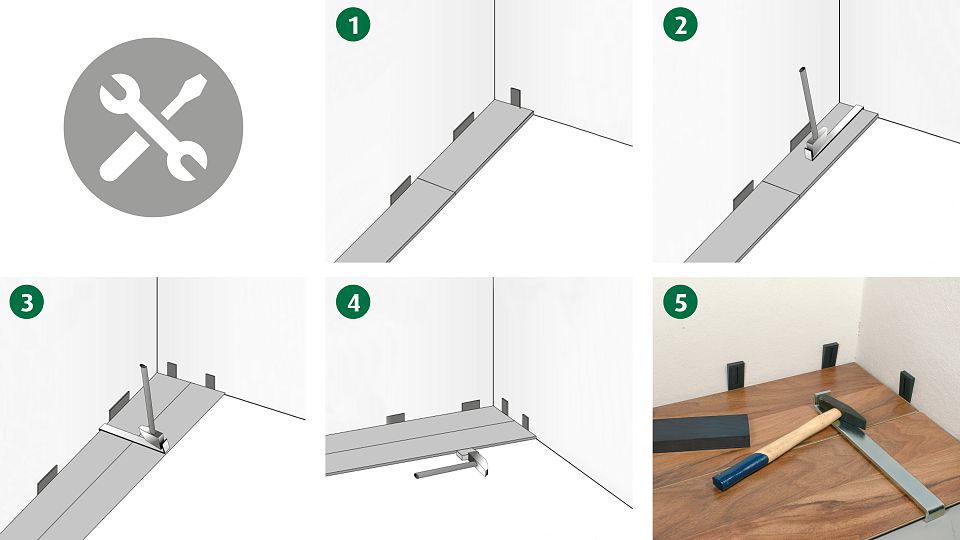 1

2

3

4

5